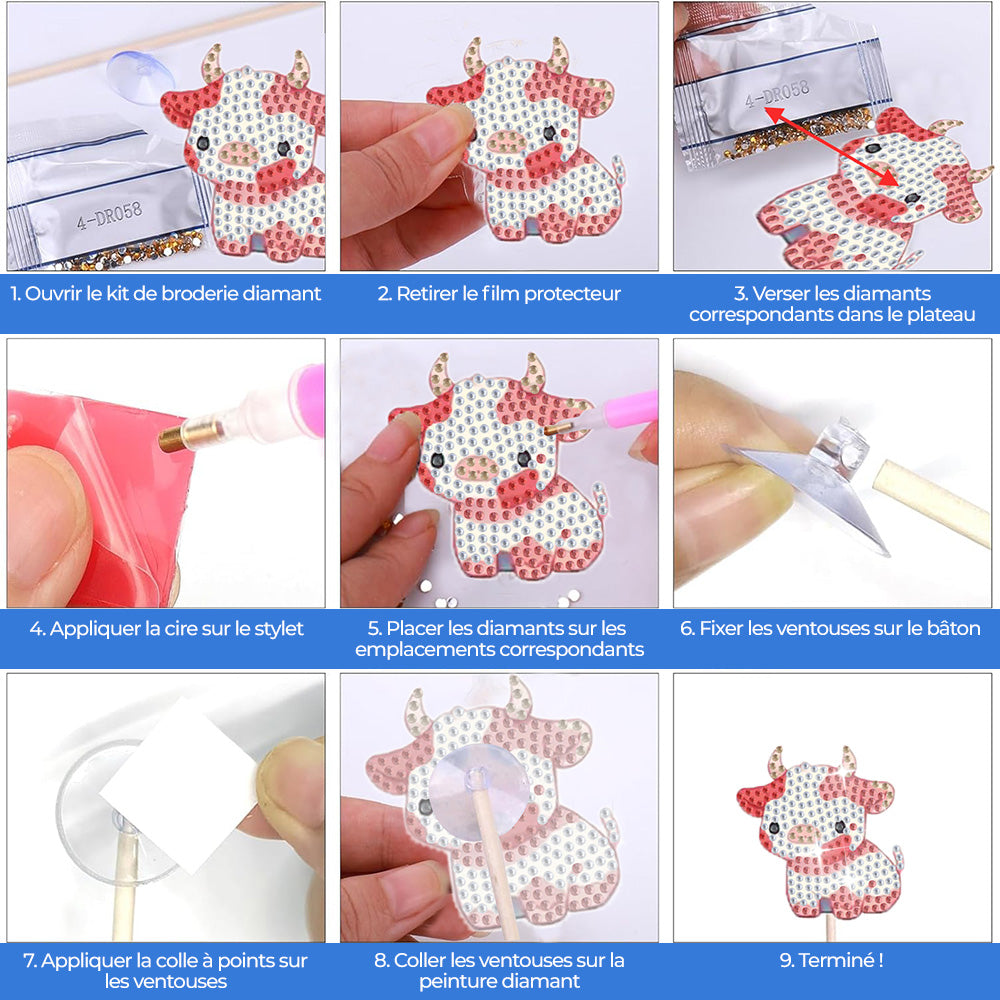 4-DR058

1. Ouvrir le kit de broderie diamant

2. Retirer le film protecteur

4-DR058

3. Verser les diamants correspondants dans le plateau

4. Appliquer la cire sur le stylet

5. Placer les diamants sur les emplacements correspondants

6. Fixer les ventouses sur le bâton

7. Appliquer la colle à points sur les ventouses

8. Coller les ventouses sur la peinture diamant

9. Terminé !