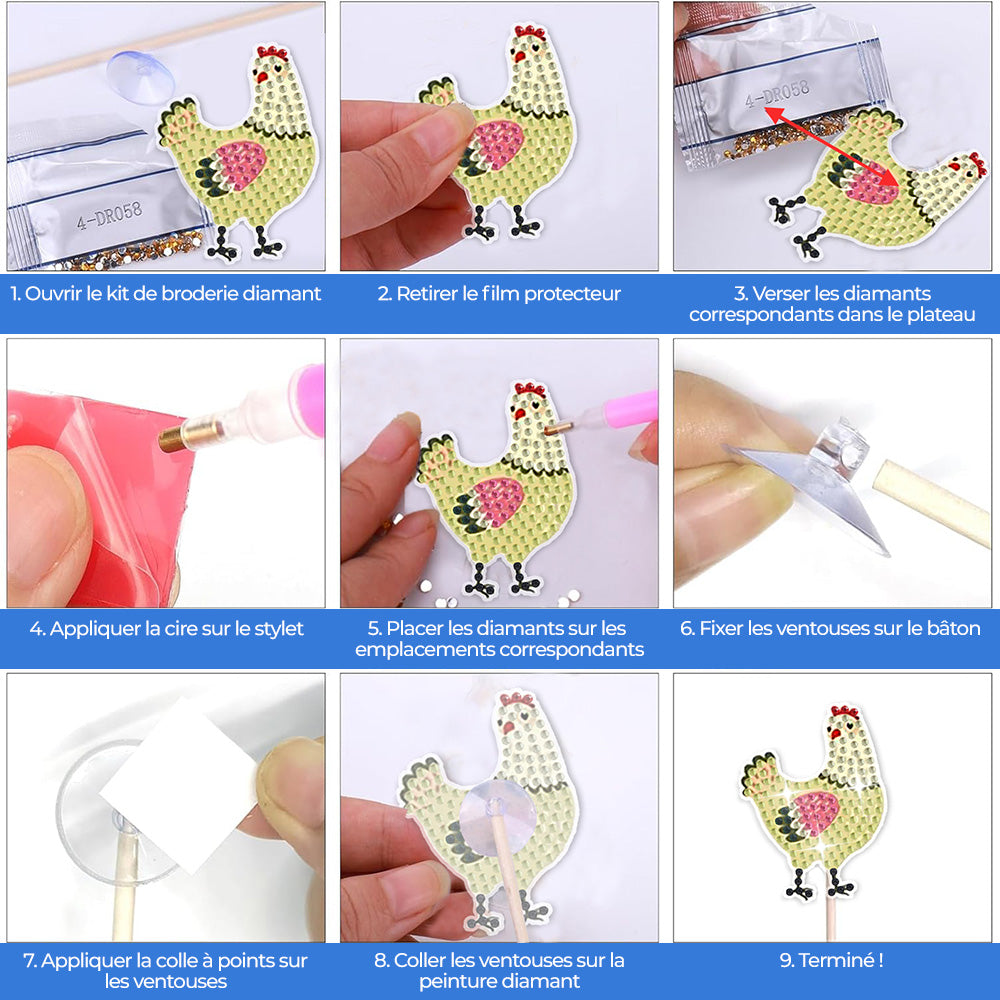 4-DR058

1. Ouvrir le kit de broderie diamant

2. Retirer le film protecteur

4-DR058

3. Verser les diamants correspondants dans le plateau

4. Appliquer la cire sur le stylet

5. Placer les diamants sur les emplacements correspondants

6. Fixer les ventouses sur le bâton

7. Appliquer la colle à points sur les ventouses

8. Coller les ventouses sur la peinture diamant

9. Terminé !