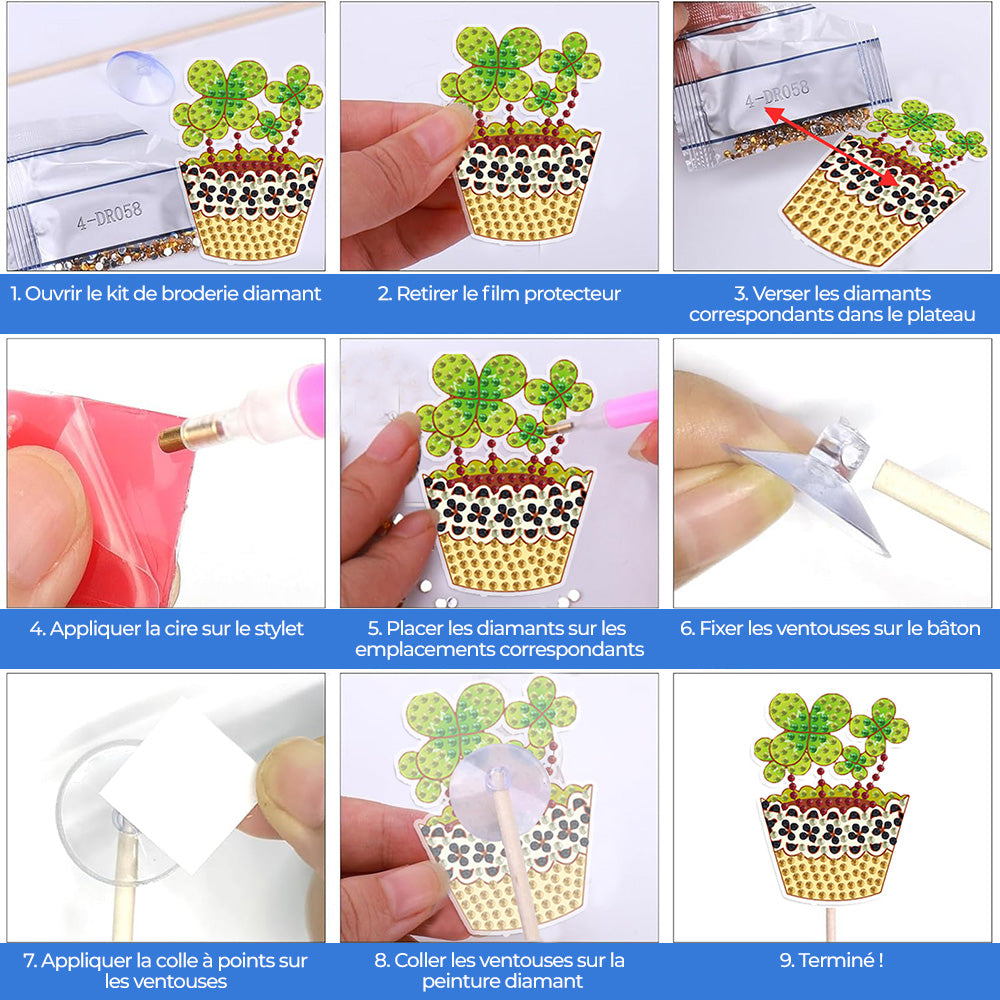 4-DR058

1. Ouvrir le kit de broderie diamant

2. Retirer le film protecteur

4-DR058

3. Verser les diamants correspondants dans le plateau

4. Appliquer la cire sur le stylet

5. Placer les diamants sur les emplacements correspondants

6. Fixer les ventouses sur le bâton

7. Appliquer la colle à points sur les ventouses

8. Coller les ventouses sur la peinture diamant

9. Terminé !