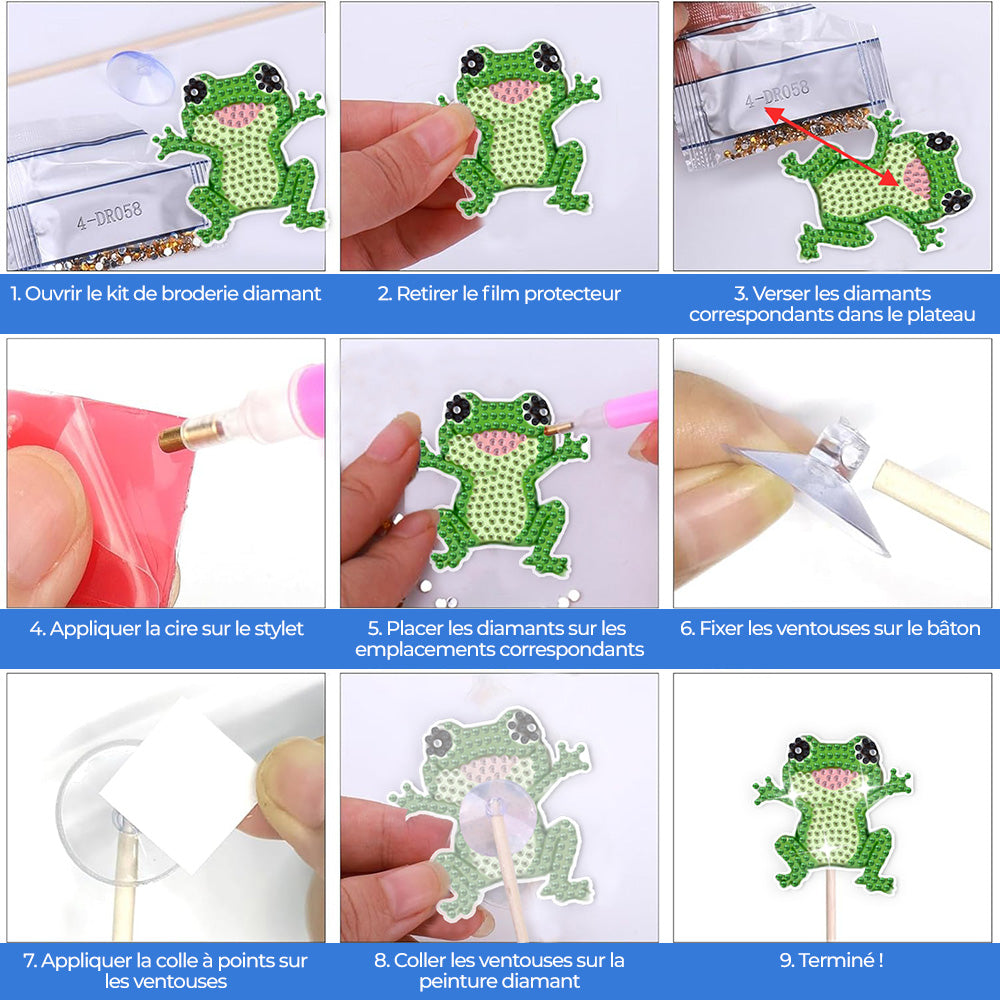 4-DR058

1. Ouvrir le kit de broderie diamant

2. Retirer le film protecteur

4-DR058

3. Verser les diamants correspondants dans le plateau

4. Appliquer la cire sur le stylet

5. Placer les diamants sur les emplacements correspondants

6. Fixer les ventouses sur le bâton

7. Appliquer la colle à points sur les ventouses

8. Coller les ventouses sur la peinture diamant

9. Terminé !