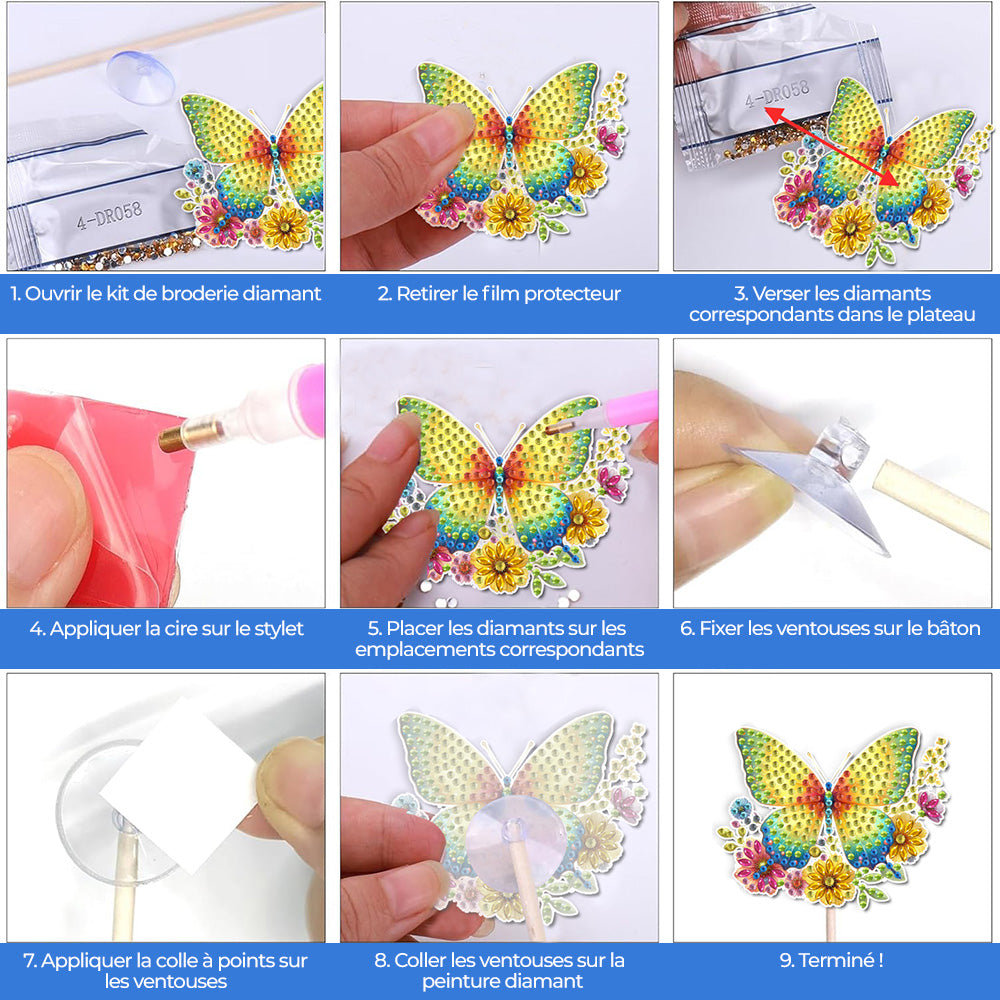 4-DR058

1. Ouvrir le kit de broderie diamant

2. Retirer le film protecteur

4-DR058

3. Verser les diamants correspondants dans le plateau

4. Appliquer la cire sur le stylet

5. Placer les diamants sur les emplacements correspondants

6. Fixer les ventouses sur le bâton

7. Appliquer la colle à points sur les ventouses

8. Coller les ventouses sur la peinture diamant

9. Terminé !