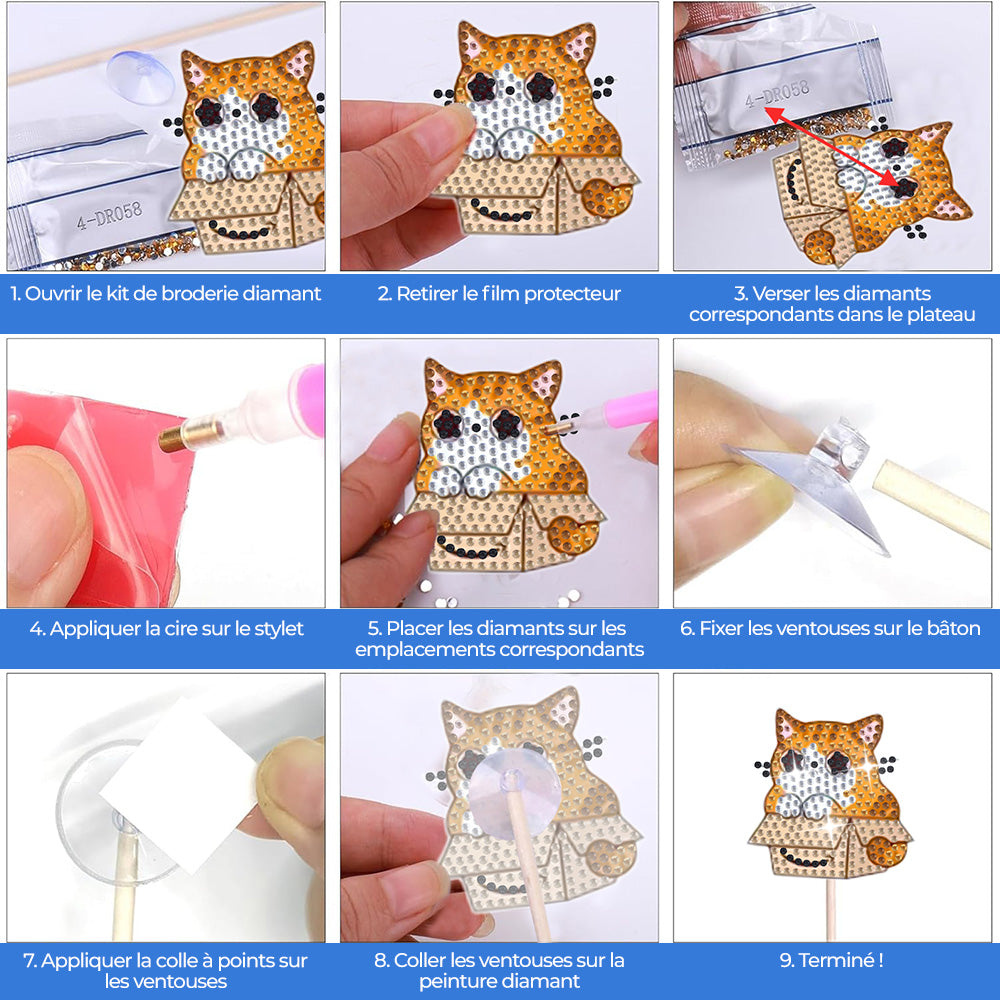 4-DR058

1. Ouvrir le kit de broderie diamant

2. Retirer le film protecteur

4-DR058

3. Verser les diamants correspondants dans le plateau

4. Appliquer la cire sur le stylet

5. Placer les diamants sur les emplacements correspondants

6. Fixer les ventouses sur le bâton

7. Appliquer la colle à points sur les ventouses

8. Coller les ventouses sur la peinture diamant

9. Terminé !