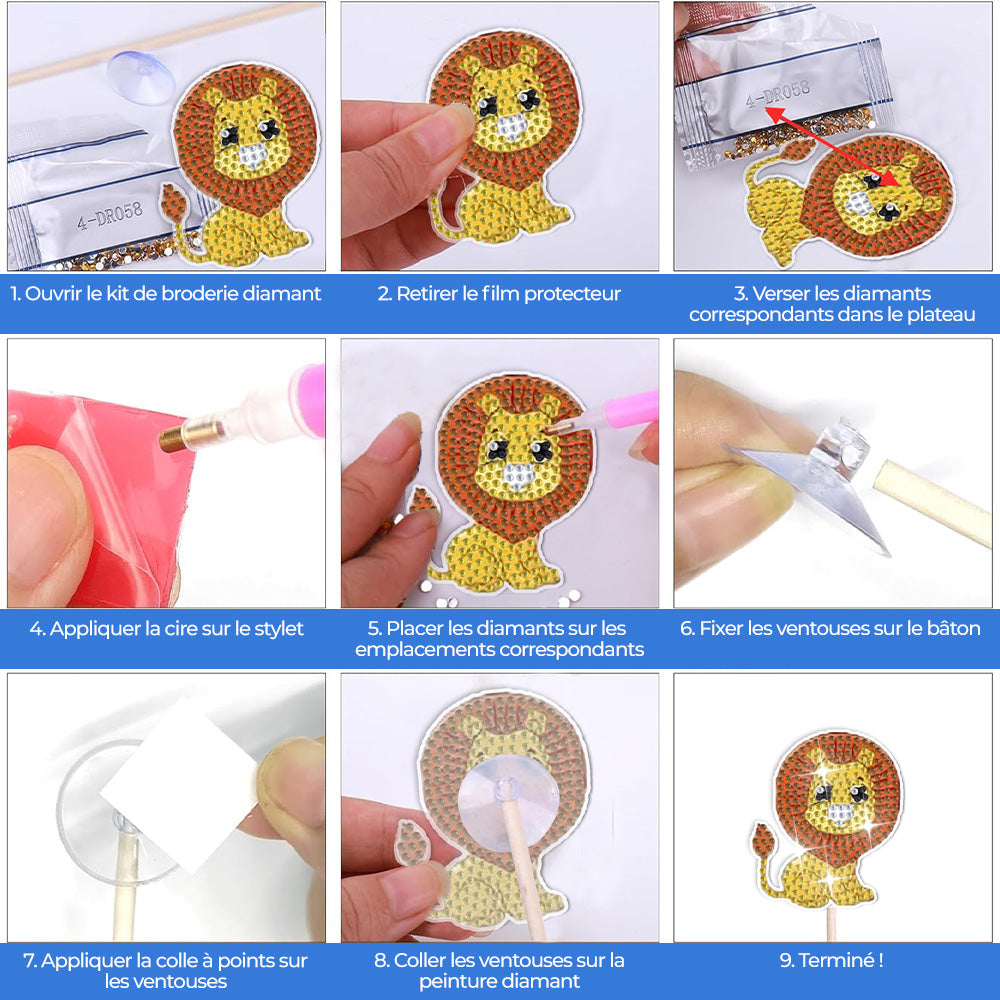 4-DR058

1. Ouvrir le kit de broderie diamant

2. Retirer le film protecteur

4-DR058

3. Verser les diamants correspondants dans le plateau

4. Appliquer la cire sur le stylet

5. Placer les diamants sur les emplacements correspondants

6. Fixer les ventouses sur le bâton

7. Appliquer la colle à points sur les ventouses

8. Coller les ventouses sur la peinture diamant

9. Terminé !