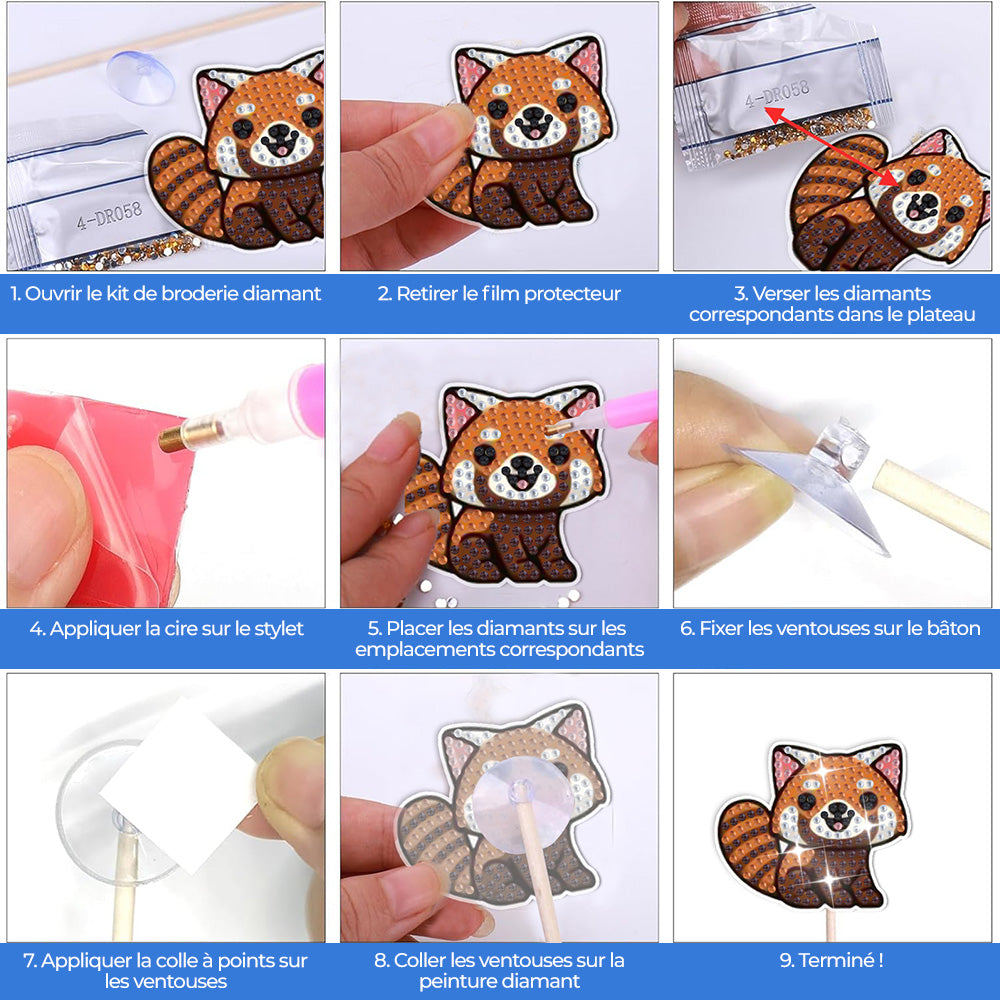 4-DR058

1. Ouvrir le kit de broderie diamant

2. Retirer le film protecteur

4-DR058

3. Verser les diamants correspondants dans le plateau

4. Appliquer la cire sur le stylet

5. Placer les diamants sur les emplacements correspondants

6. Fixer les ventouses sur le bâton

7. Appliquer la colle à points sur les ventouses

8. Coller les ventouses sur la peinture diamant

9. Terminé !