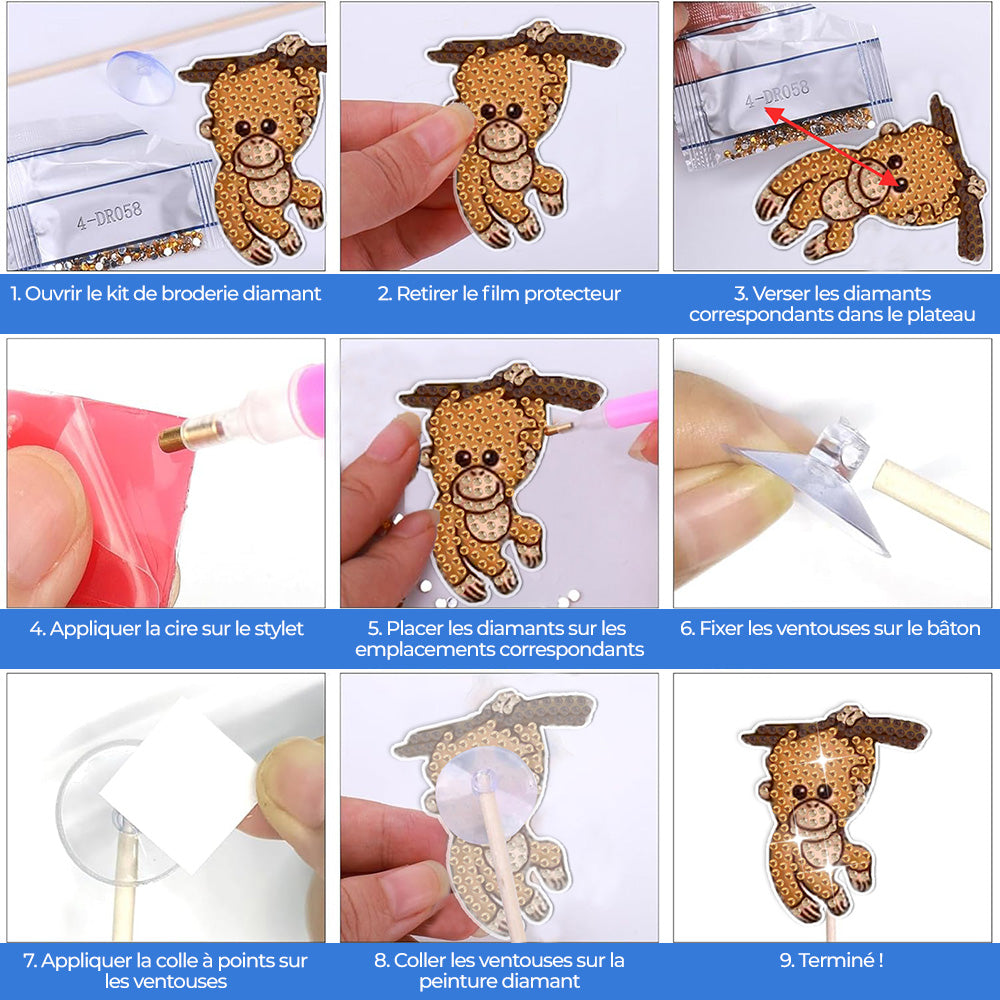 4-DR058

1. Ouvrir le kit de broderie diamant

2. Retirer le film protecteur

4-DR058

3. Verser les diamants correspondants dans le plateau

4. Appliquer la cire sur le stylet

5. Placer les diamants sur les emplacements correspondants

6. Fixer les ventouses sur le bâton

7. Appliquer la colle à points sur les ventouses

8. Coller les ventouses sur la peinture diamant

9. Terminé !